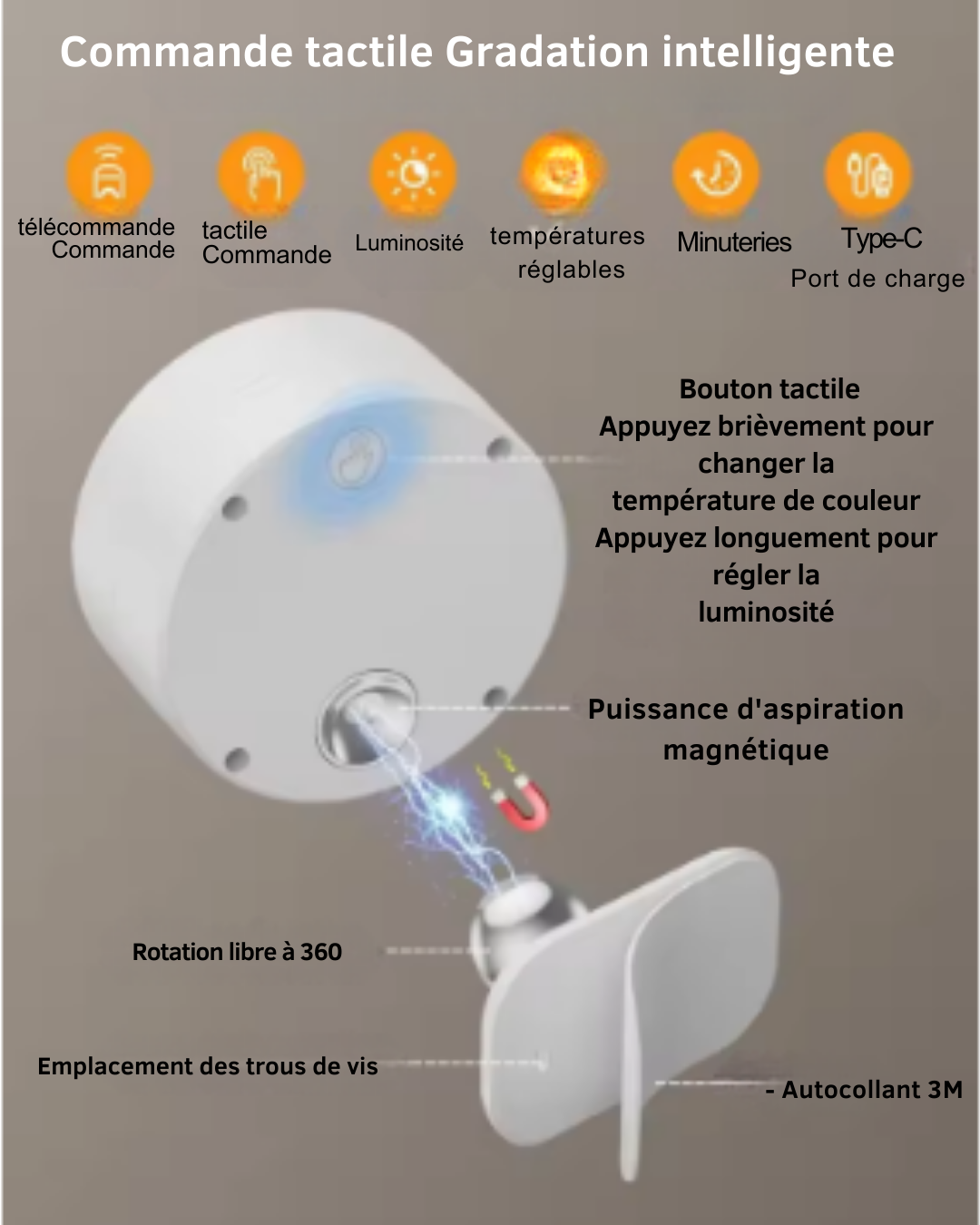 Commande tactile Gradation intelligente

télécommande Commande

tactile Commande

Luminosité

températures réglables

Minuteries

Type-C
Port de charge

Bouton tactile
Appuyez brièvement pour changer la température de couleur
Appuyez longuement pour régler la luminosité

Puissance d'aspiration magnétique

Rotation libre à 360

Emplacement des trous de vis

- Autocollant 3M